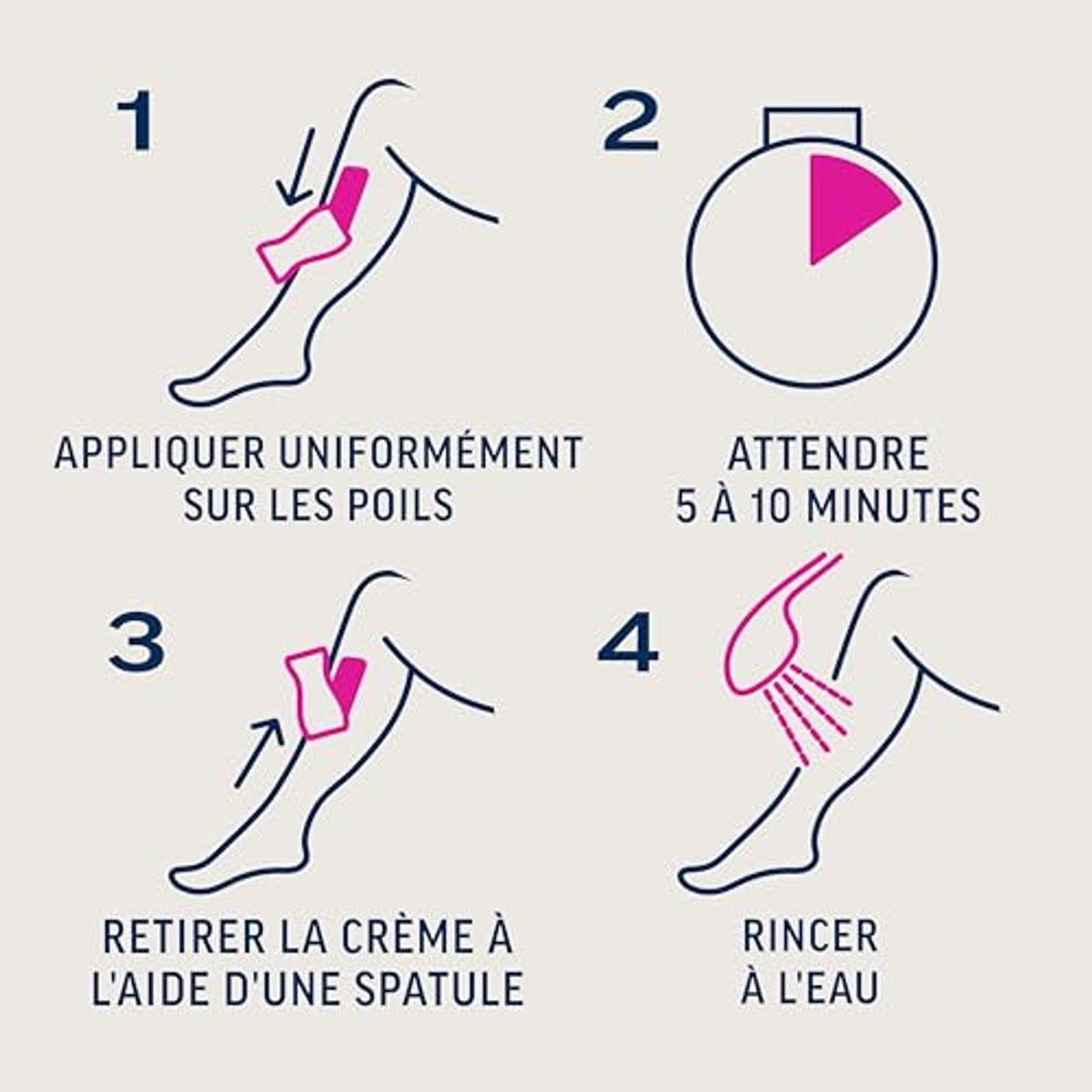 1

APPLIQUER UNIFORMÉMENT SUR LES POILS

2

ATTENDRE 5 À 10 MINUTES

3

RETIRER LA CRÈME À L'AIDE D'UNE SPATULE

4

RINCER À L'EAU