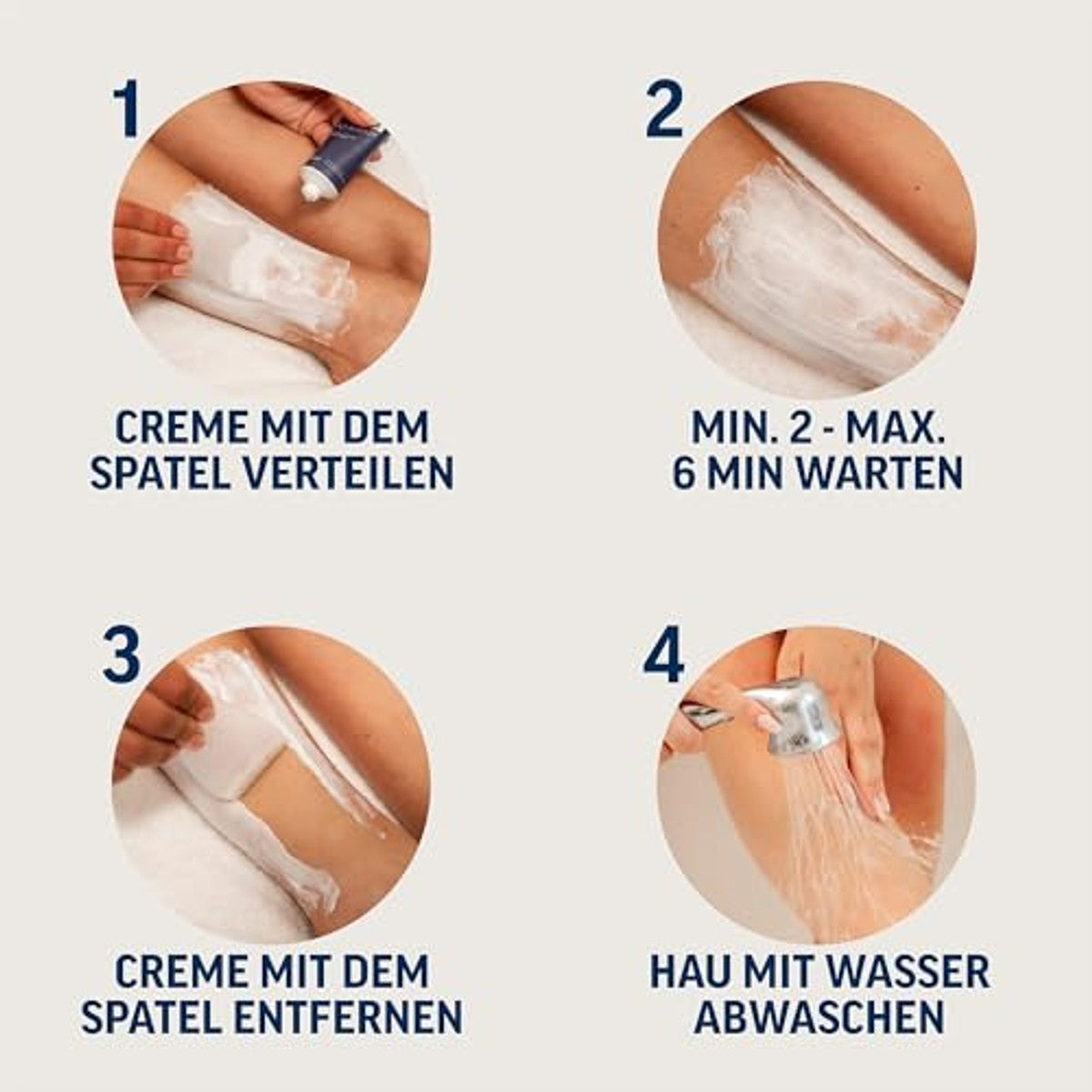 1

CREME MIT DEM SPATEL VERTEILEN

2

MIN. 2 - MAX. 6 MIN WARTEN

3

CREME MIT DEM SPATEL ENTFERNEN

4

HAU MIT WASSER ABWASCHEN