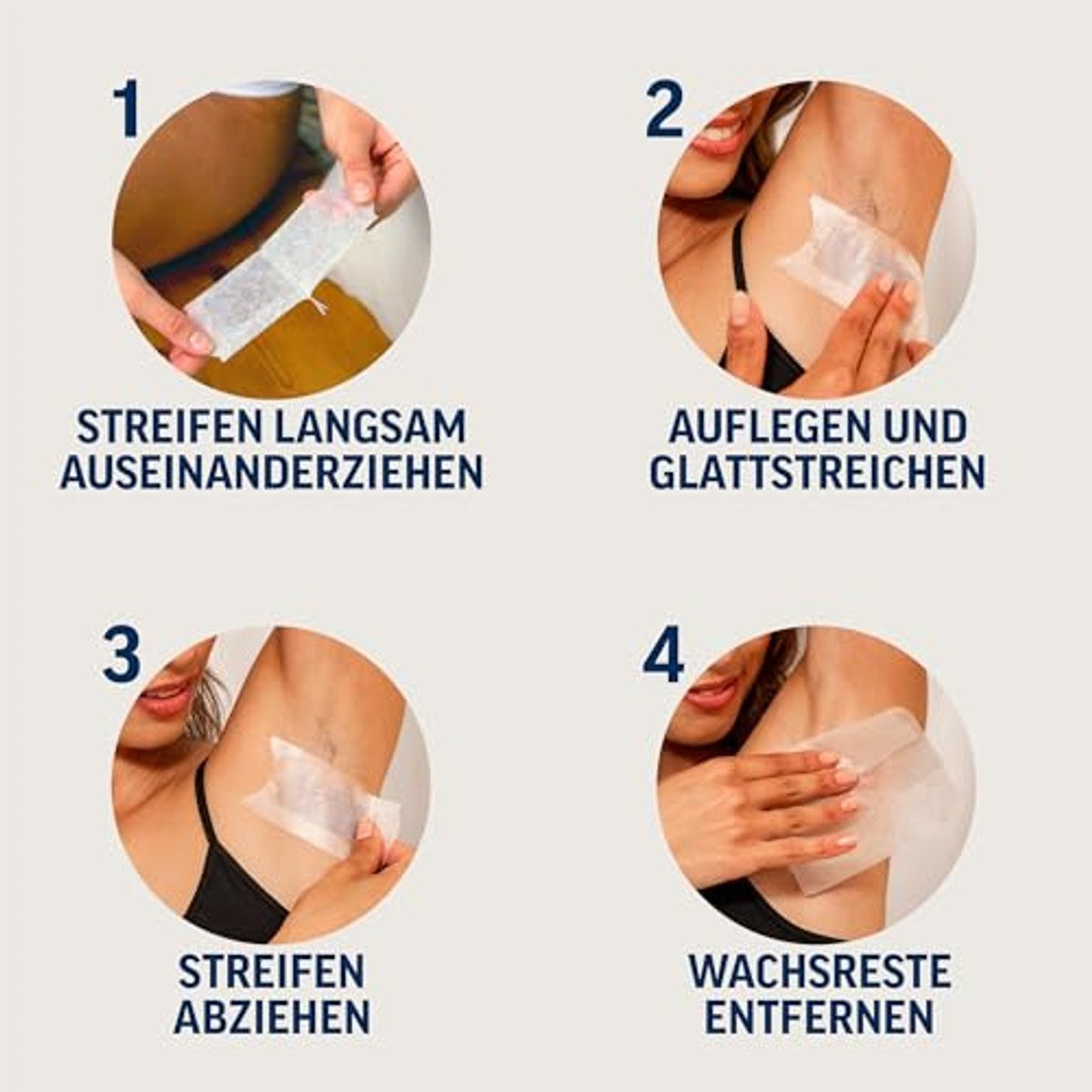 1

STREIFEN LANGSAM AUSEINANDERZIEHEN

2

AUFLEGEN UND GLATTSTREICHEN

3

STREIFEN ABZIEHEN

4

WACHSRESTE ENTFERNEN