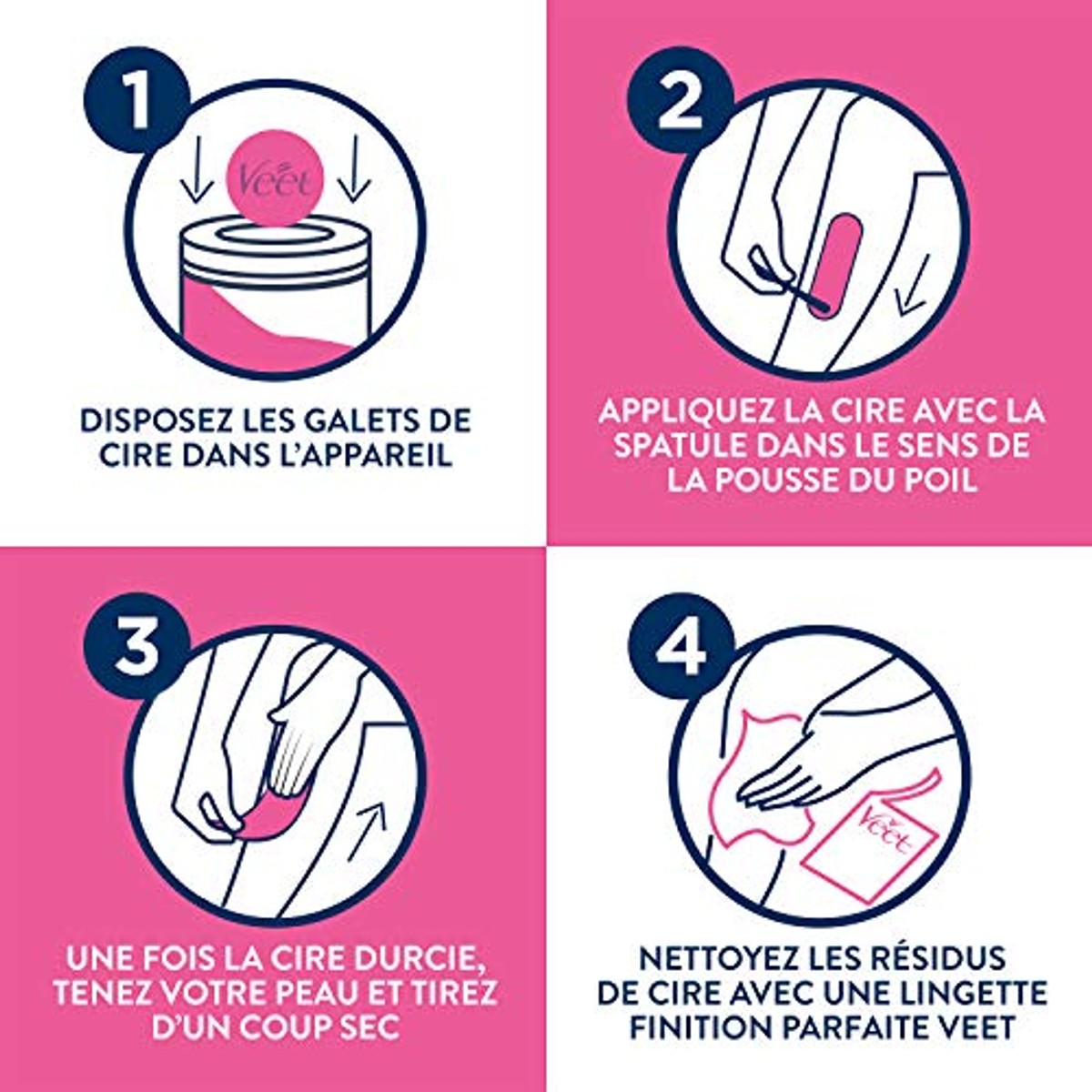 1

Veet

DISPOSEZ LES GALETS DE CIRE DANS L'APPAREIL

2

APPLIQUEZ LA CIRE AVEC LA SPATULE DANS LE SENS DE LA POUSSE DU POIL

3

UNE FOIS LA CIRE DURCIE, TENEZ VOTRE PEAU ET TIREZ D'UN COUP SEC

4

Veet

NETTOYEZ LES RÉSIDUS DE CIRE AVEC UNE LINGETTE FINITION PARFAITE VEET