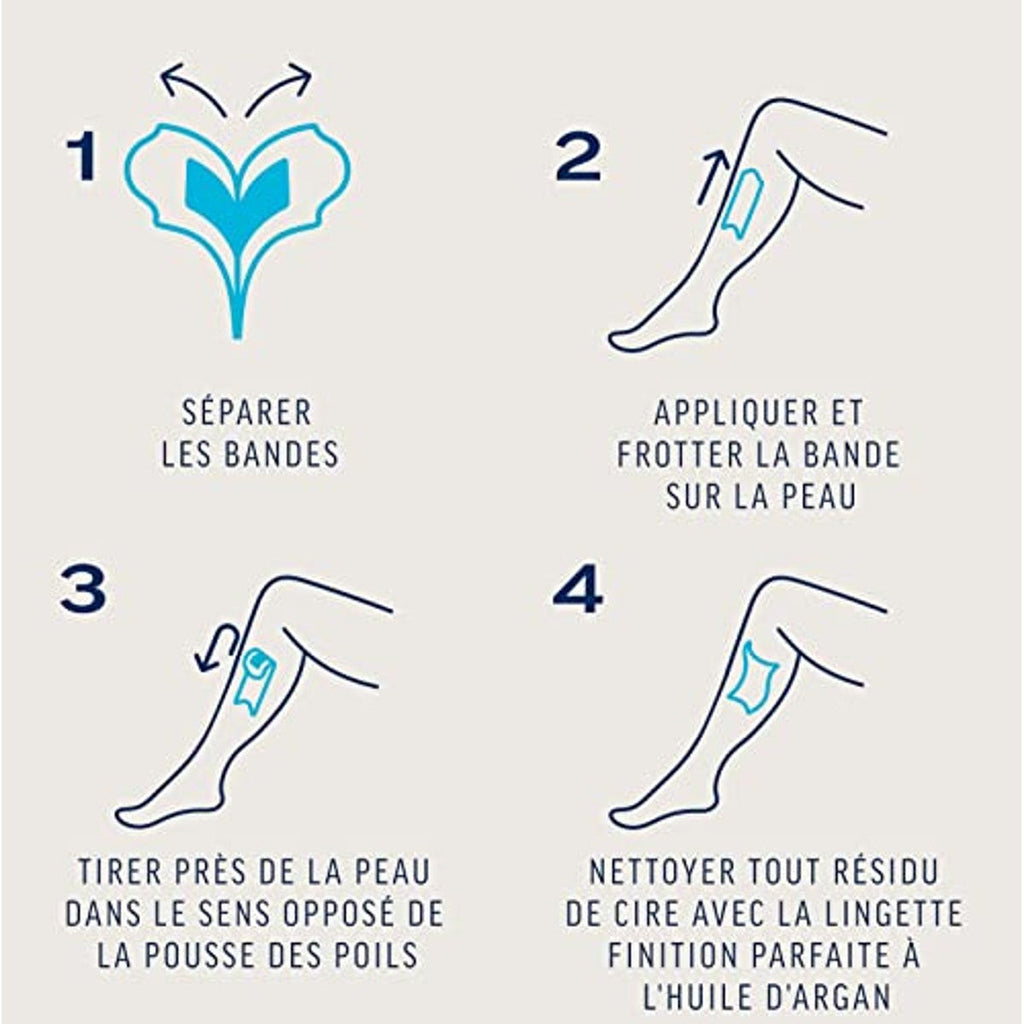 1

SÉPARER LES BANDES

2

APPLIQUER ET FROTTER LA BANDE SUR LA PEAU

3

TIRER PRÈS DE LA PEAU DANS LE SENS OPPOSÉ DE LA POUSSE DES POILS

4

NETTOYER TOUT RÉSIDU DE CIRE AVEC LA LINGETTE FINITION PARFAITE À L'HUILE D'ARGAN