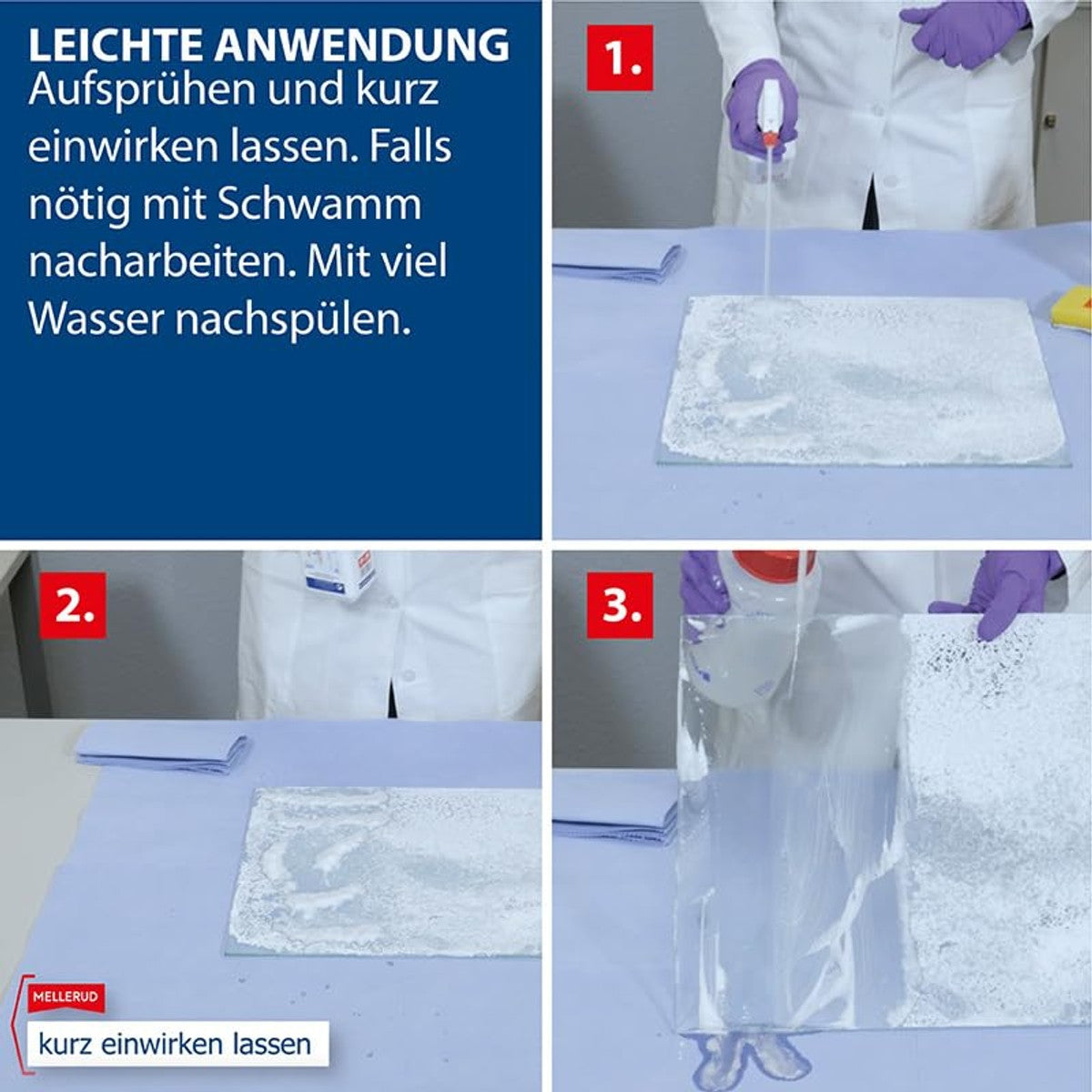 LEICHTE ANWENDUNG
Aufsprühen und kurz einwirken lassen. Falls nötig mit Schwamm nacharbeiten. Mit viel Wasser nachspülen.

1.

2.

MELLERUD
kurz einwirken lassen

3.