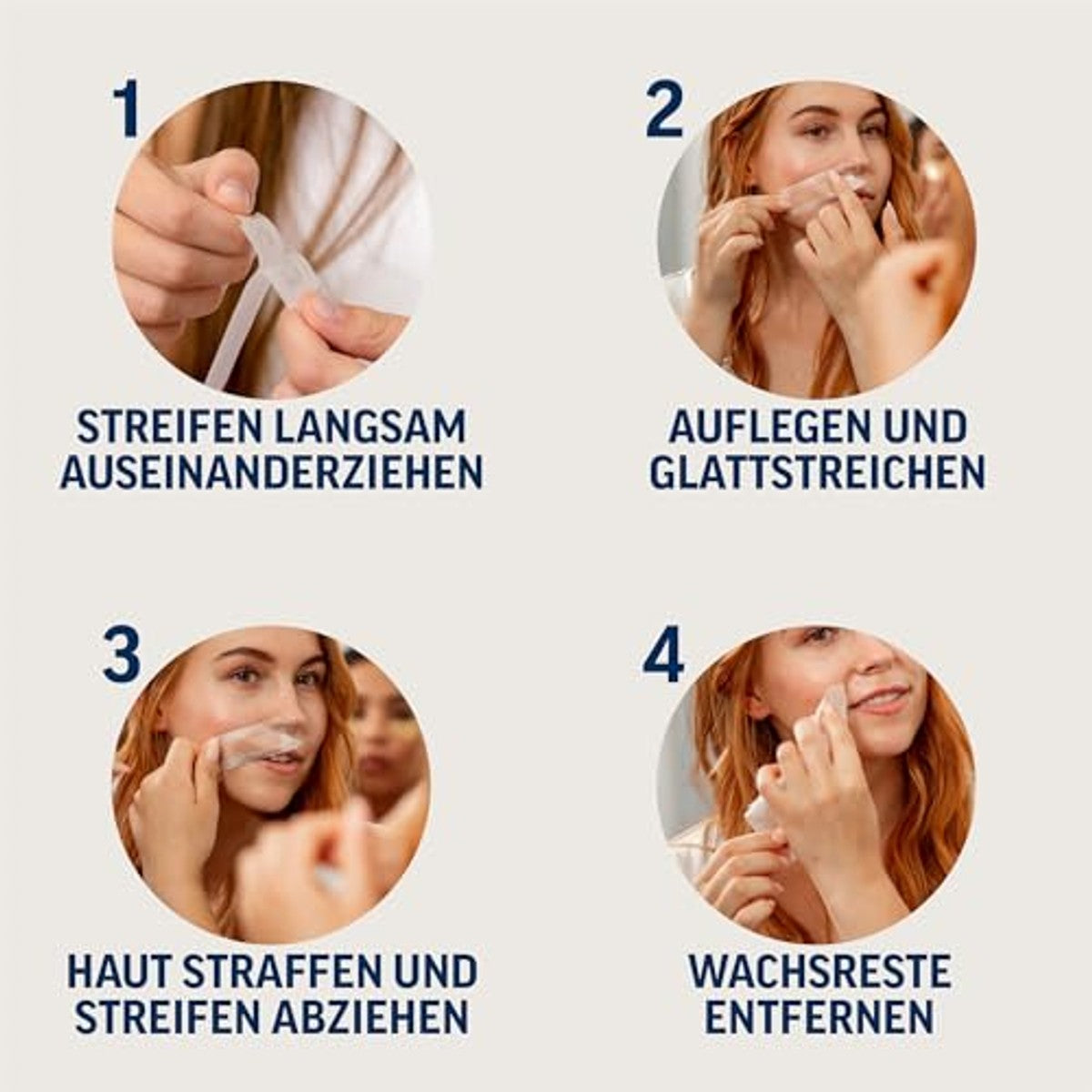 1
STREIFEN LANGSAM AUSEINANDERZIEHEN

2
AUFLEGEN UND GLATTSTREICHEN

3
HAUT STRAFFEN UND STREIFEN ABZIEHEN

4
WACHSRESTE ENTFERNEN