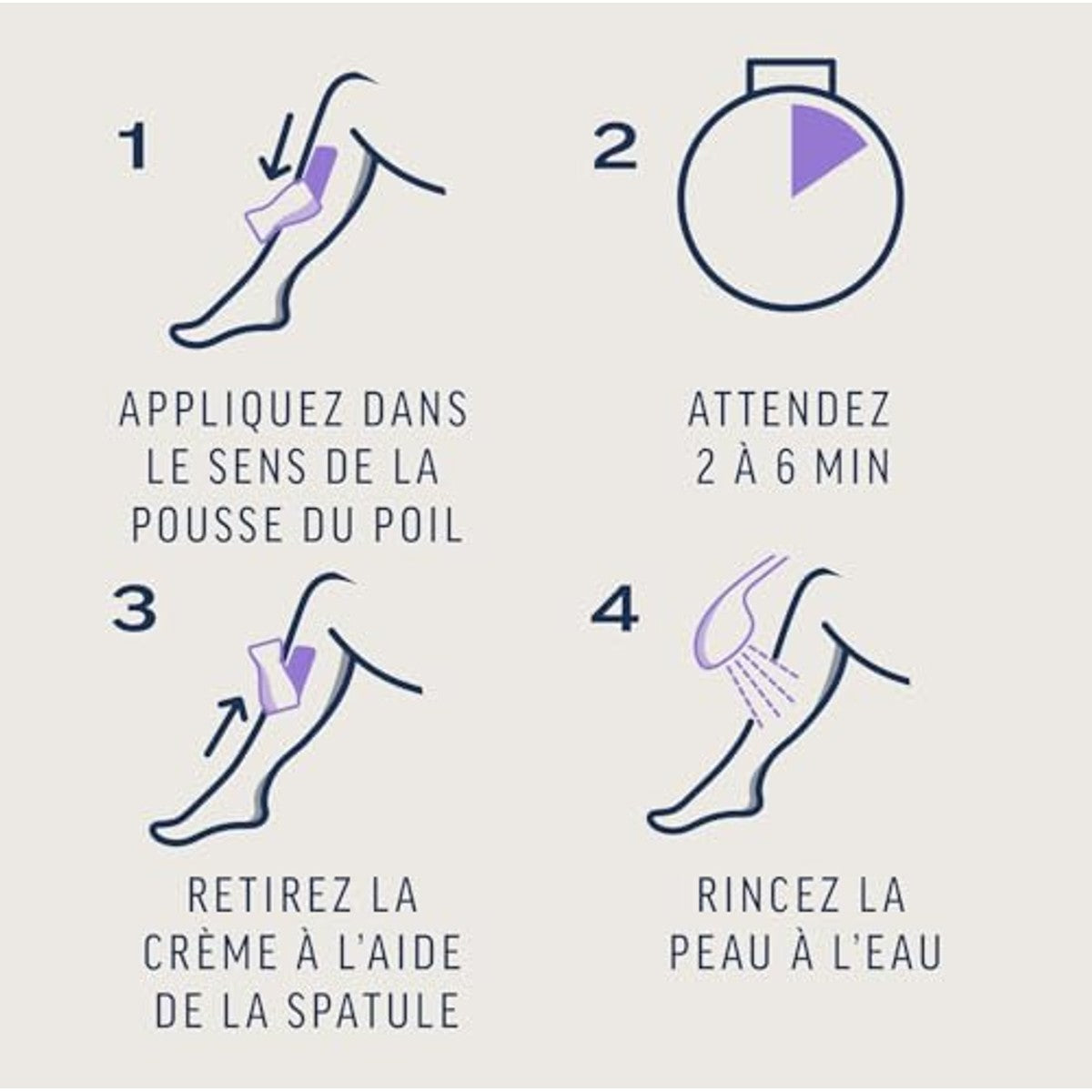 1

APPLIQUEZ DANS LE SENS DE LA POUSSE DU POIL

2

ATTENDEZ 2 À 6 MIN

3

RETIREZ LA CRÈME À L'AIDE DE LA SPATULE

4

RINCEZ LA PEAU À L'EAU