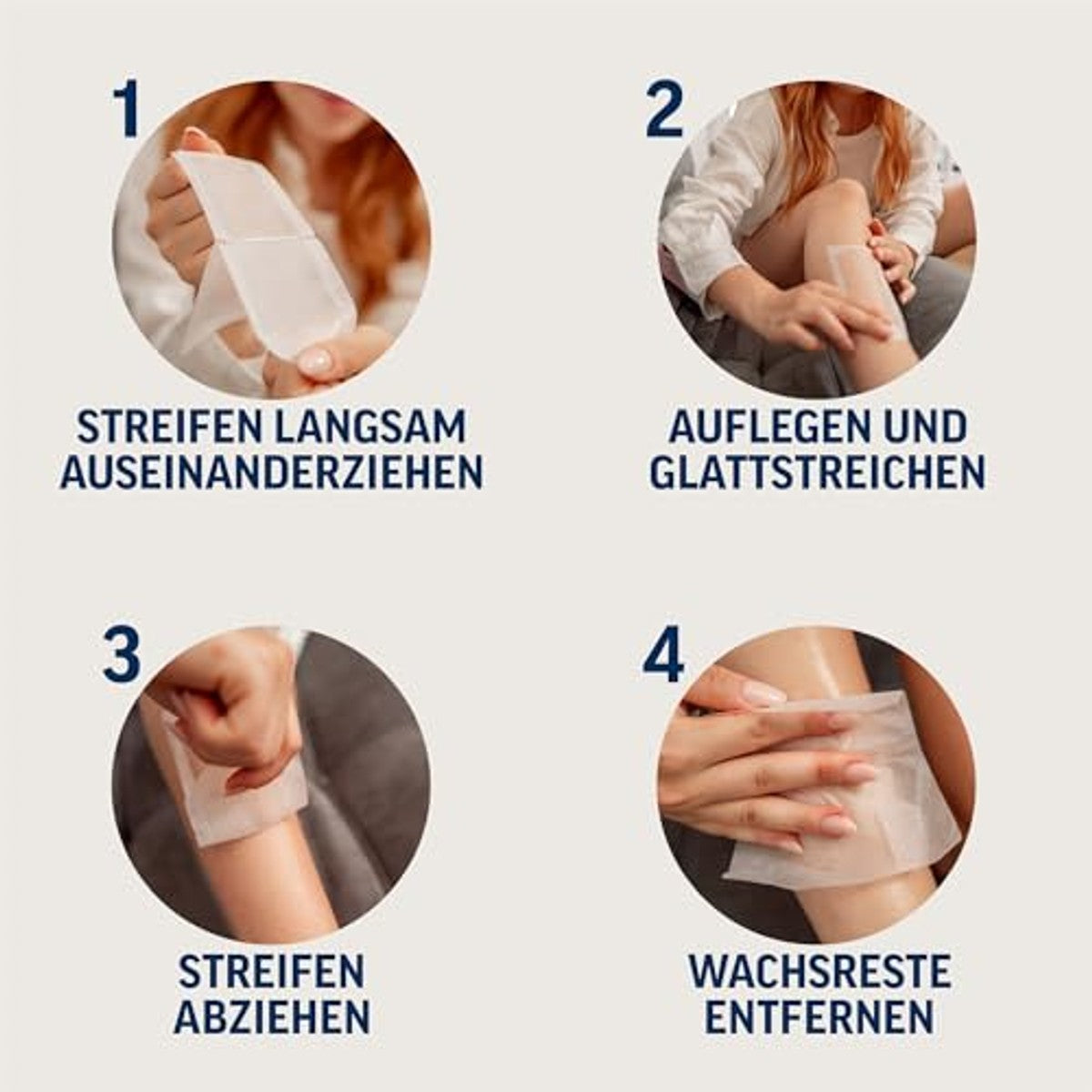 1

STREIFEN LANGSAM AUSEINANDERZIEHEN

2

AUFLEGEN UND GLATTSTREICHEN

3

STREIFEN ABZIEHEN

4

WACHSRESTE ENTFERNEN