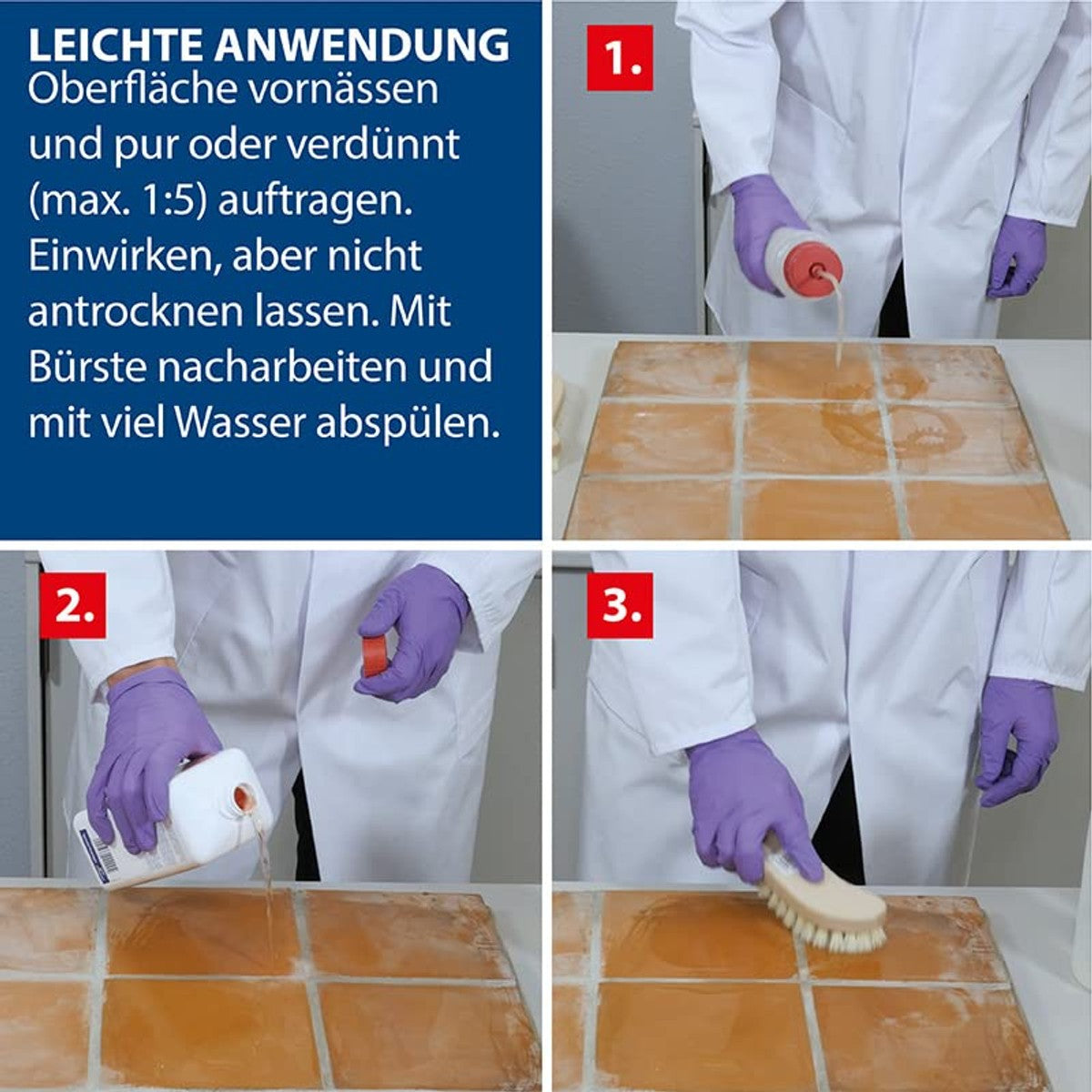 LEICHTE ANWENDUNG
Oberfläche vornässen und pur oder verdünnt (max. 1:5) auftragen. Einwirken, aber nicht antrocknen lassen. Mit Bürste nacharbeiten und mit viel Wasser abspülen.

1.

2.

3.