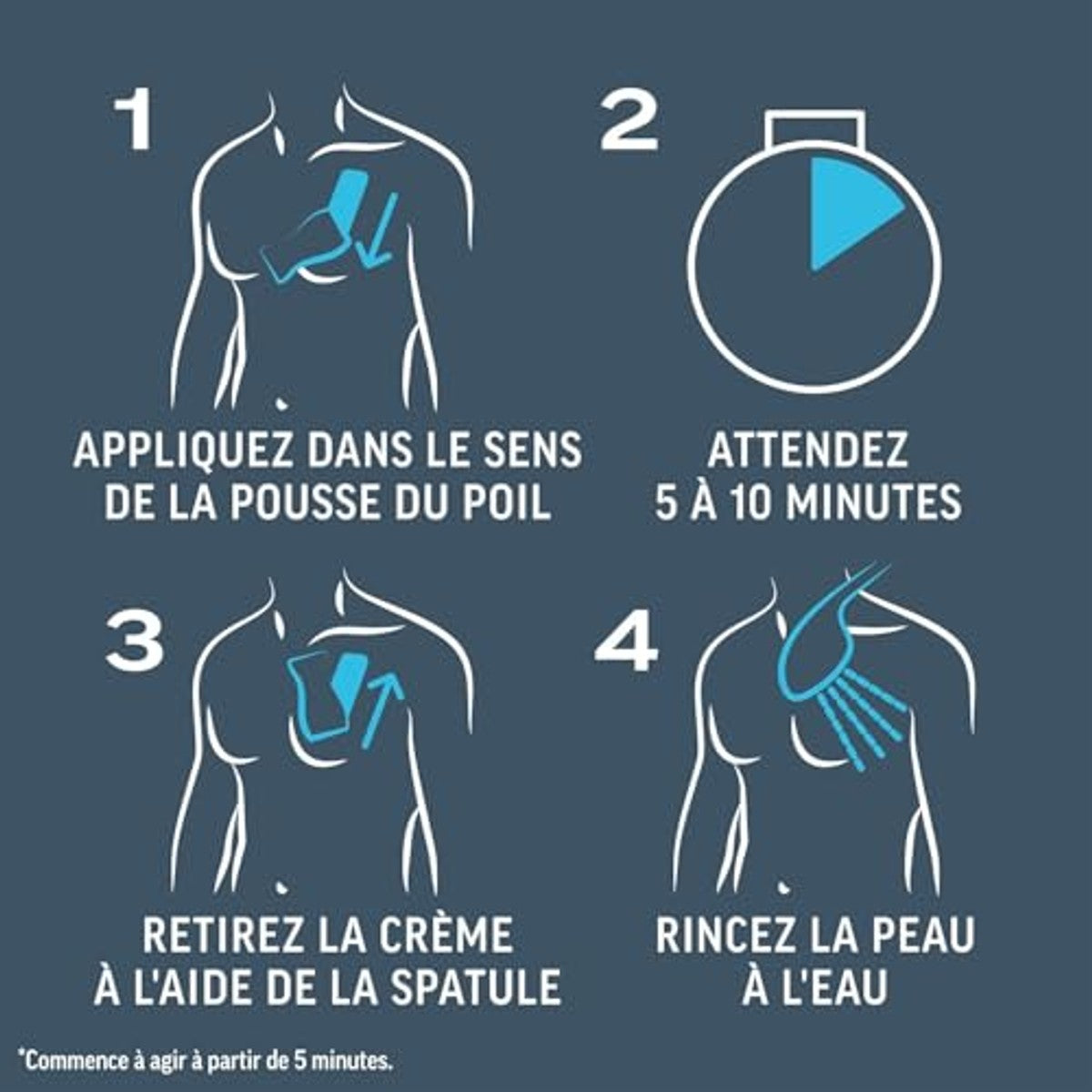 1

APPLIQUEZ DANS LE SENS DE LA POUSSE DU POIL

2

ATTENDEZ 5 À 10 MINUTES

3

RETIREZ LA CRÈME À L'AIDE DE LA SPATULE

4

RINCEZ LA PEAU À L'EAU

*Commence à agir à partir de 5 minutes.