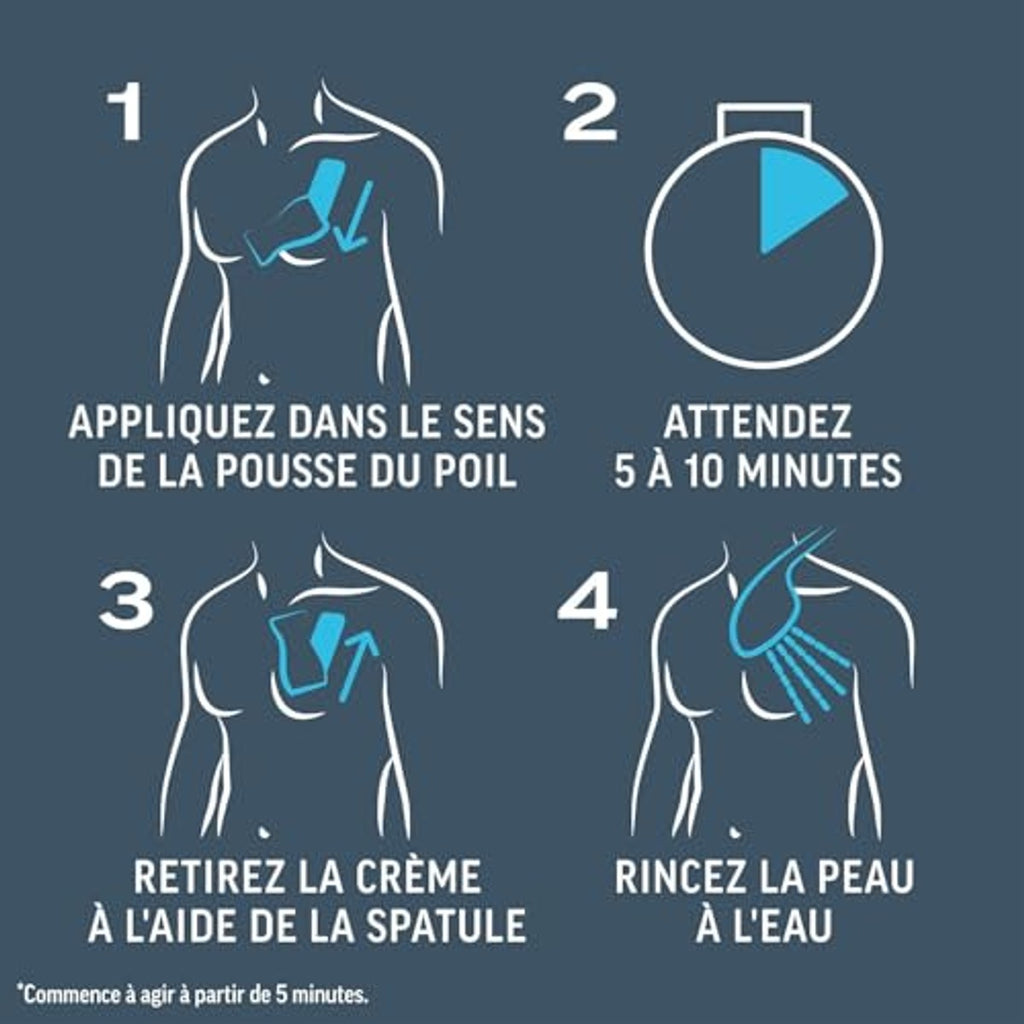 1

APPLIQUEZ DANS LE SENS DE LA POUSSE DU POIL

2

ATTENDEZ 5 À 10 MINUTES

3

RETIREZ LA CRÈME À L'AIDE DE LA SPATULE

4

RINCEZ LA PEAU À L'EAU

*Commence à agir à partir de 5 minutes.