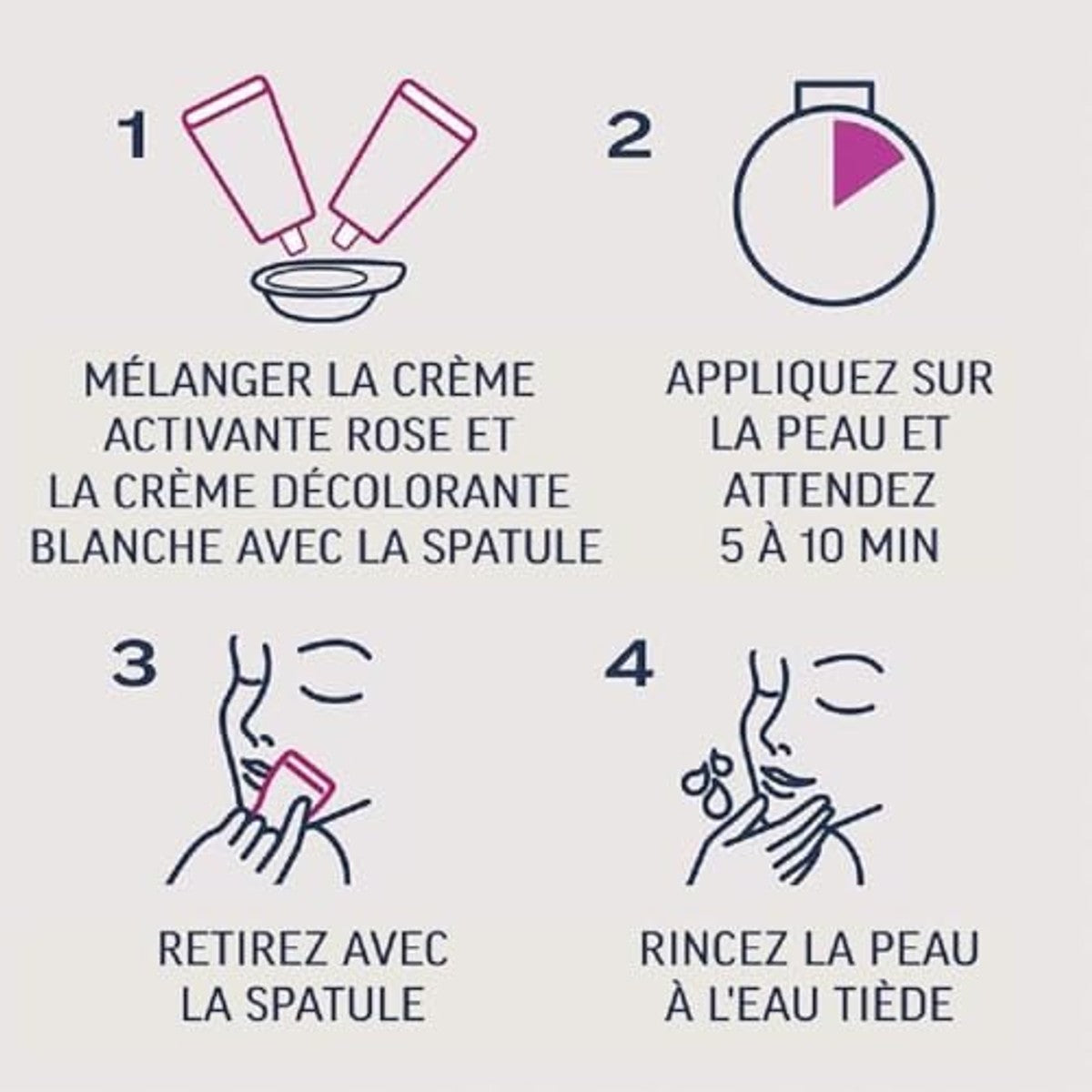 1

MÉLANGER LA CRÈME ACTIVANTE ROSE ET LA CRÈME DÉCOLORANTE BLANCHE AVEC LA SPATULE

2

APPLIQUEZ SUR LA PEAU ET ATTENDEZ 5 À 10 MIN

3

RETIREZ AVEC LA SPATULE

4

RINCEZ LA PEAU À L'EAU TIÈDE