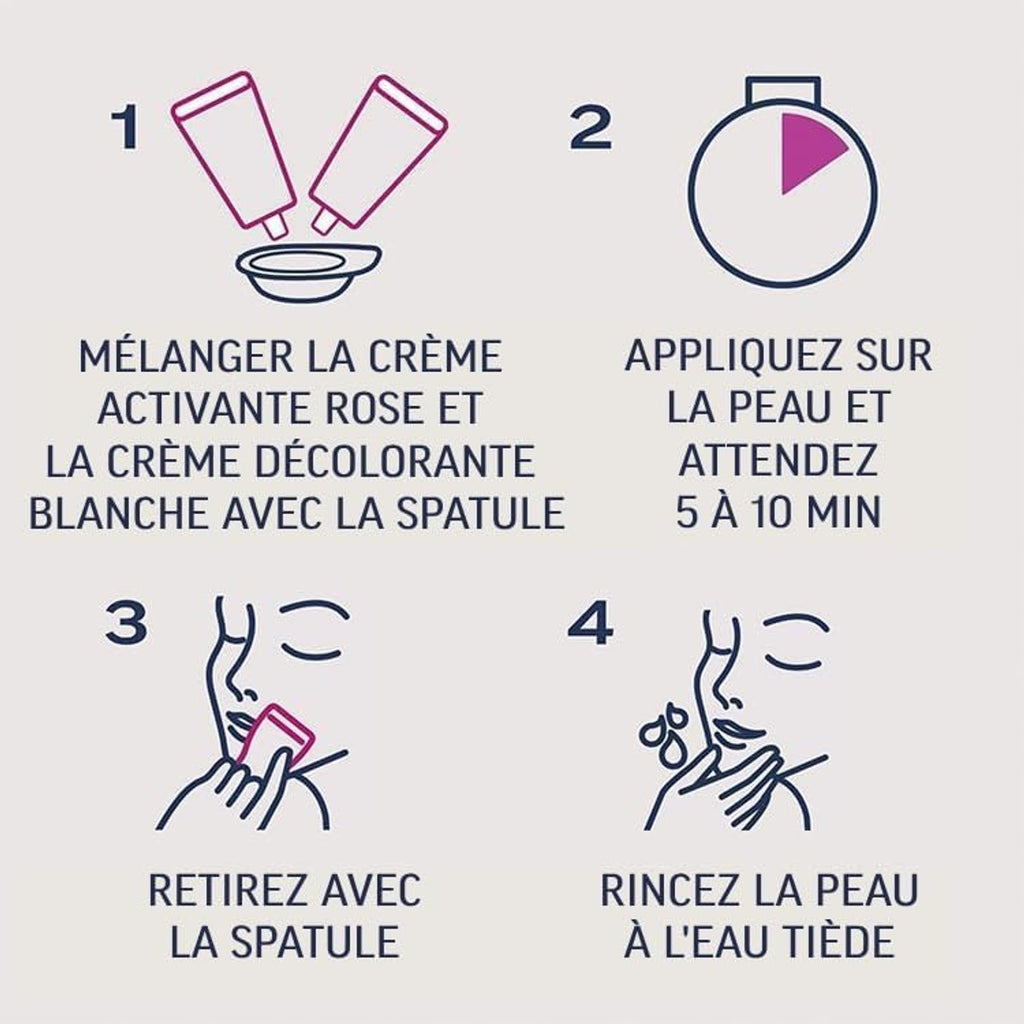 1

MÉLANGER LA CRÈME ACTIVANTE ROSE ET LA CRÈME DÉCOLORANTE BLANCHE AVEC LA SPATULE

2

APPLIQUEZ SUR LA PEAU ET ATTENDEZ 5 À 10 MIN

3

RETIREZ AVEC LA SPATULE

4

RINCEZ LA PEAU À L'EAU TIÈDE