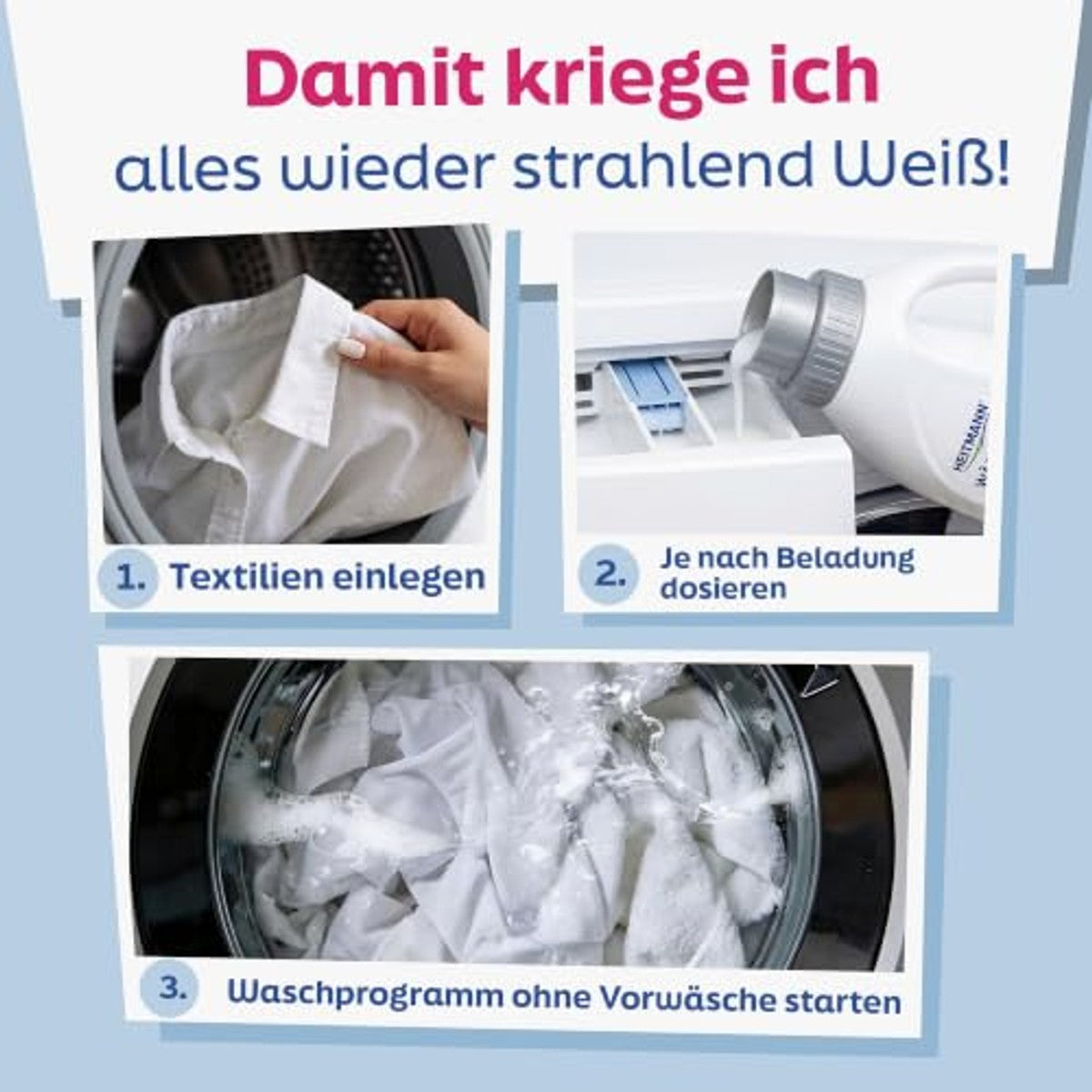 Damit kriege ich
alles wieder strahlend Weiß!

HEITMANN

1. Textilien einlegen

2. Je nach Beladung dosieren

3. Waschprogramm ohne Vorwäsche starten