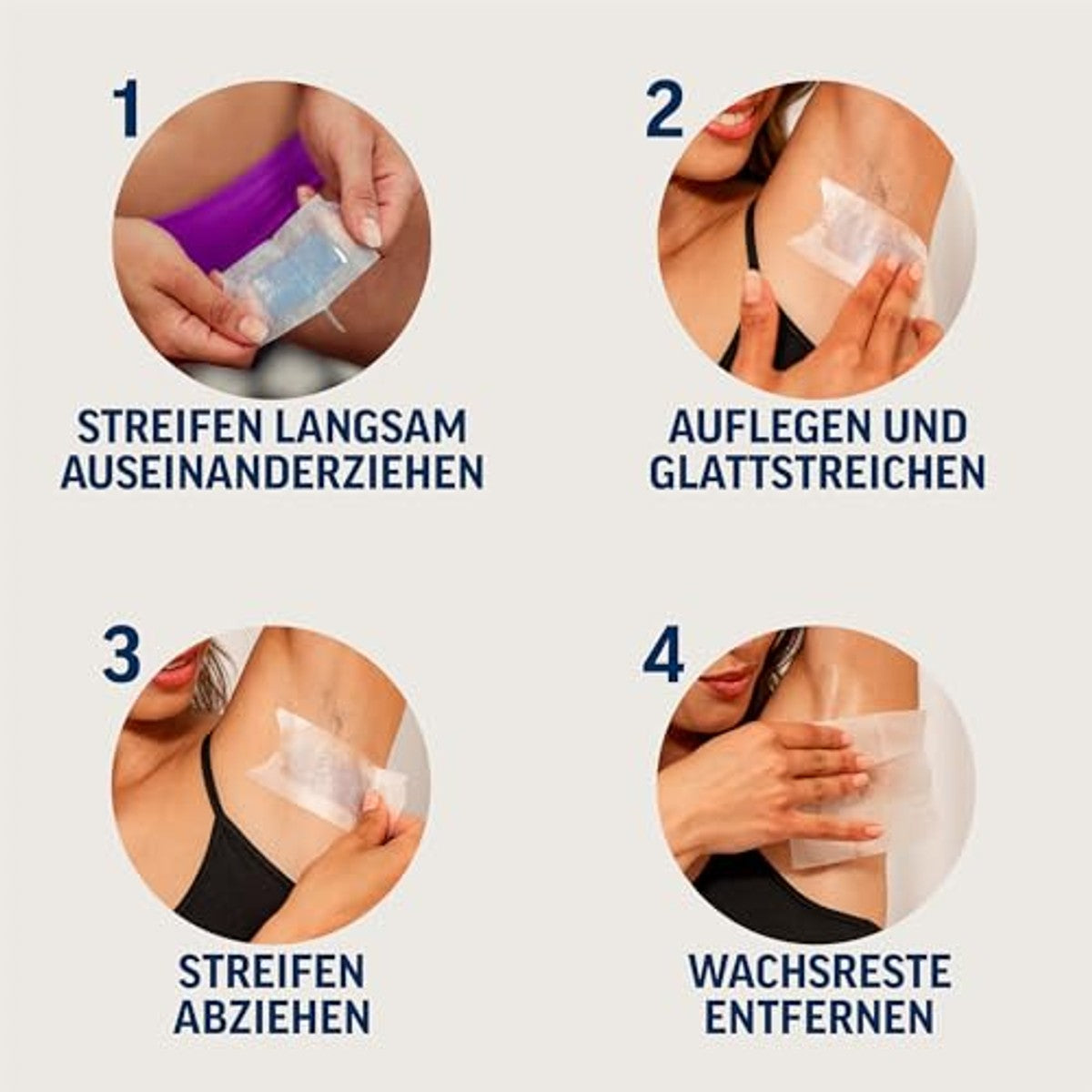 1

STREIFEN LANGSAM AUSEINANDERZIEHEN

2

AUFLEGEN UND GLATTSTREICHEN

3

STREIFEN ABZIEHEN

4

WACHSRESTE ENTFERNEN