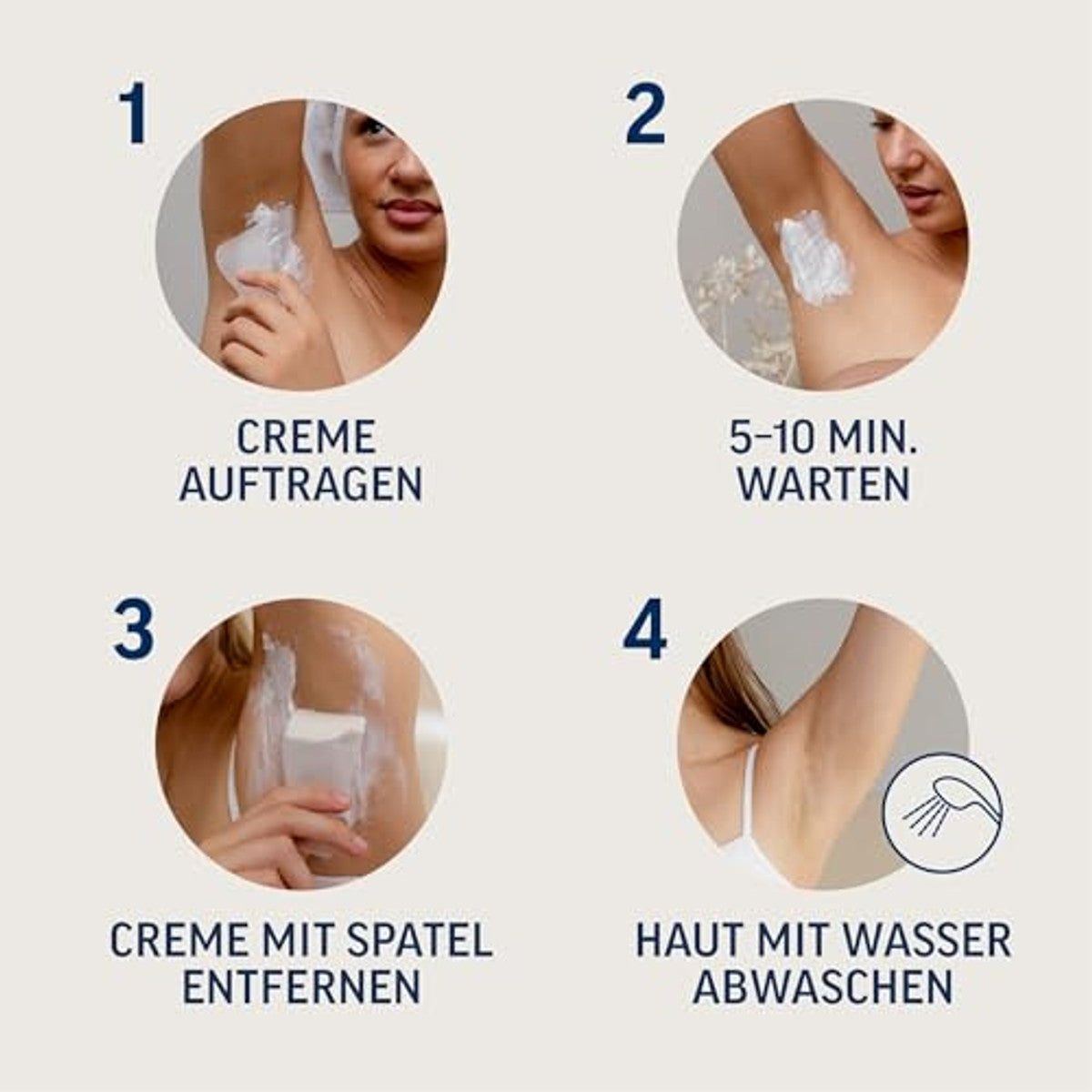 1

CREME AUFTRAGEN

2

5–10 MIN. WARTEN

3

CREME MIT SPATEL ENTFERNEN

4

HAUT MIT WASSER ABWASCHEN