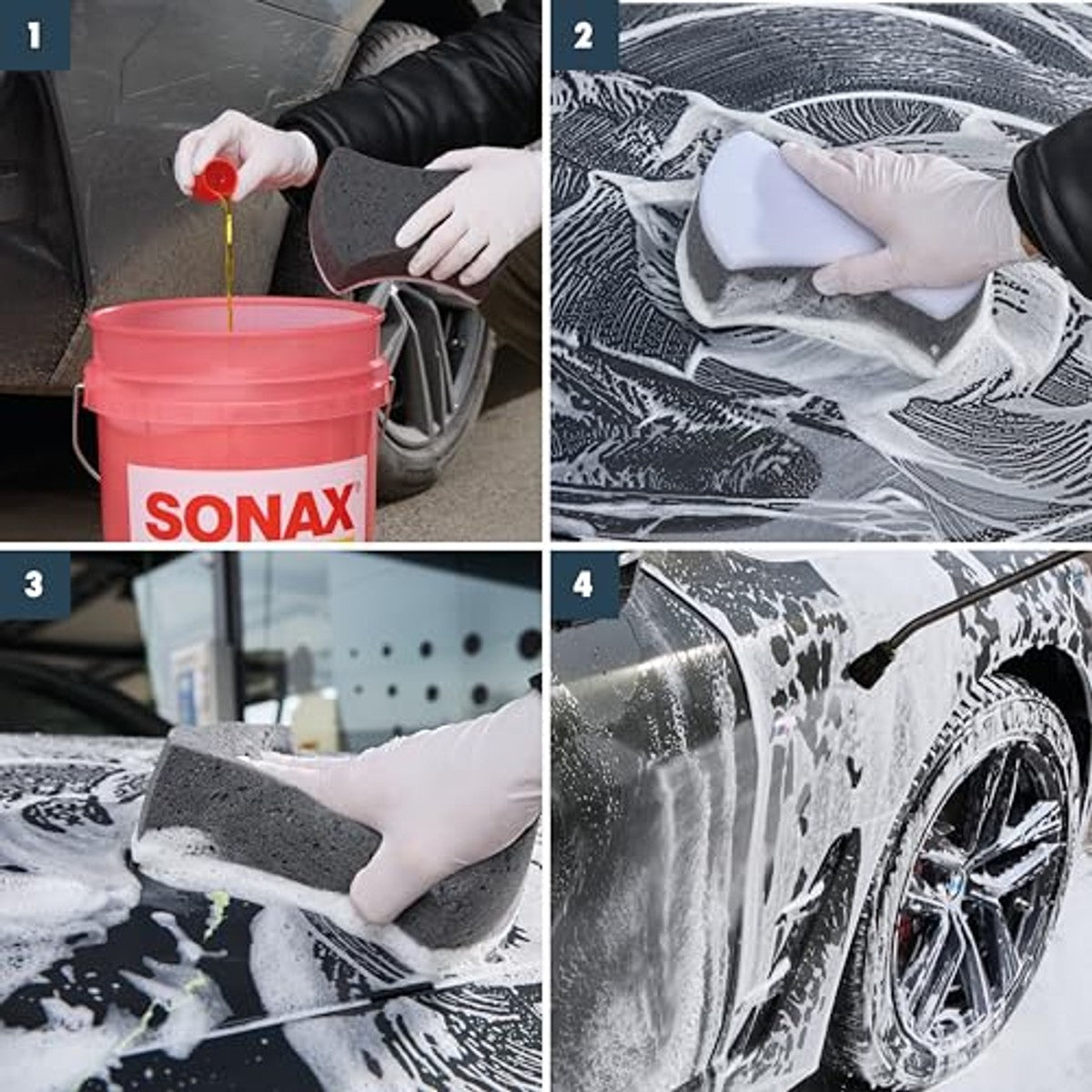 1

SONAX

2

3

4